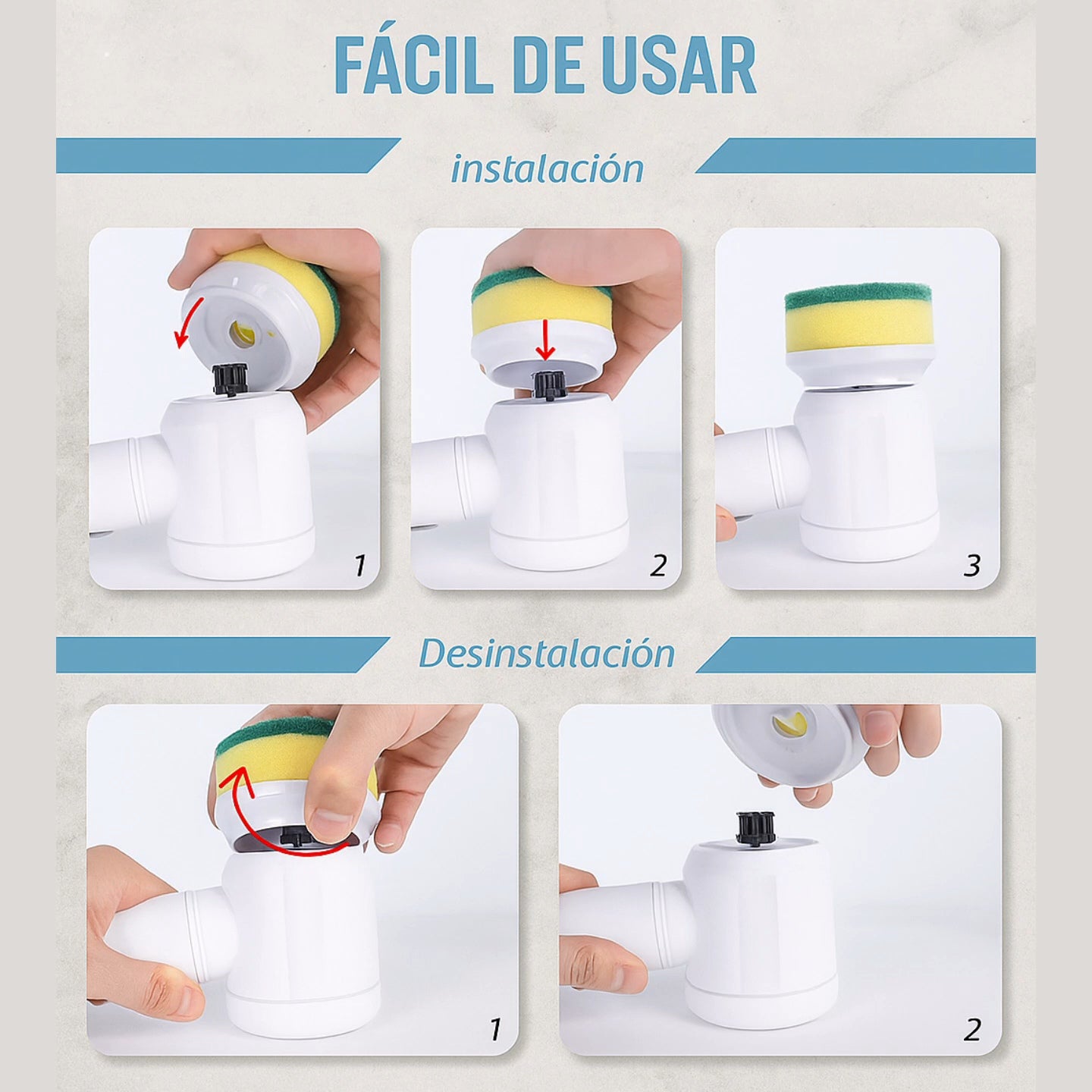 FÁCIL DE USAR

instalación

1

2

3

Desinstalación

1

2