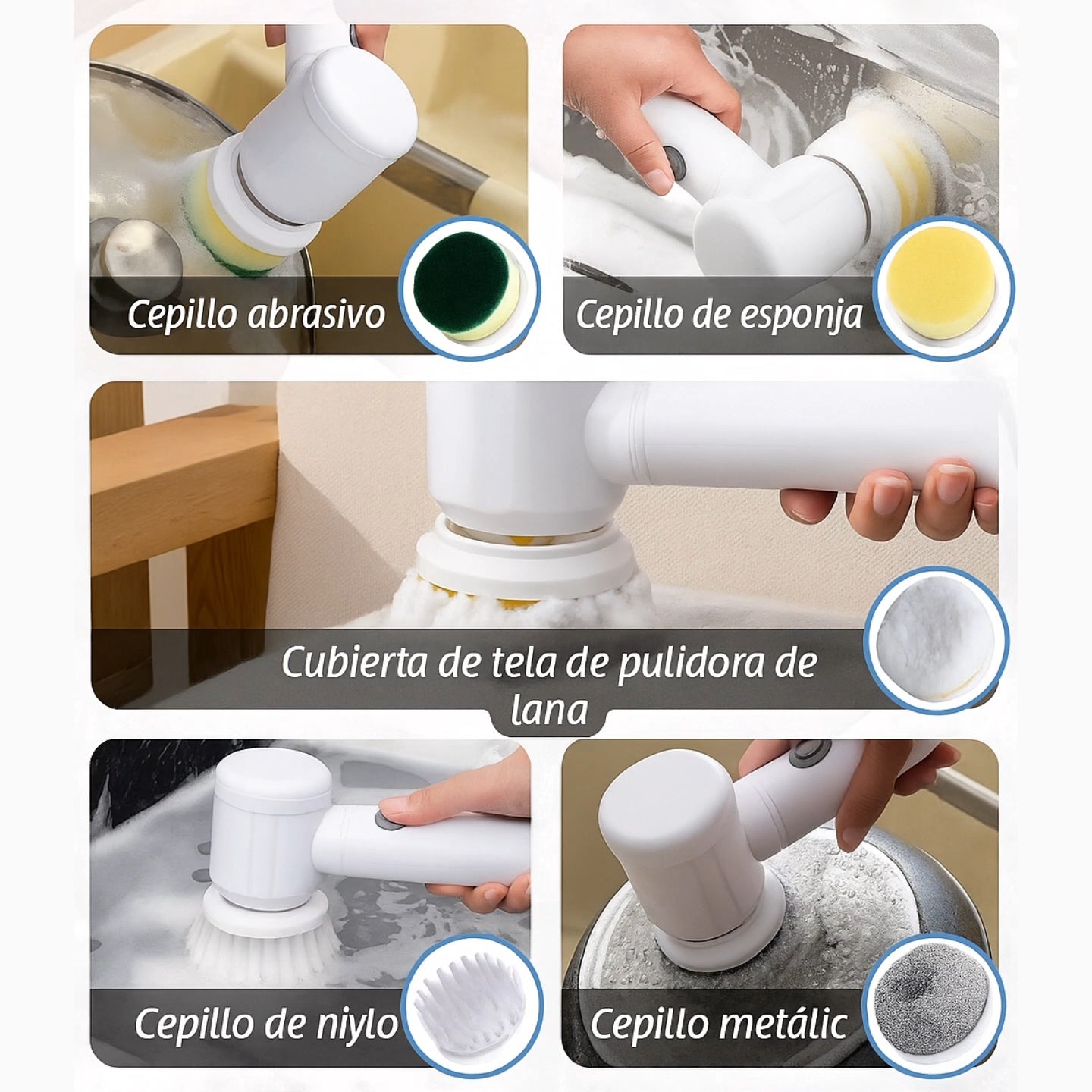 Cepillo abrasivo

Cepillo de esponja

Cubierta de tela de pulidora de lana

Cepillo de niylo

Cepillo metálic