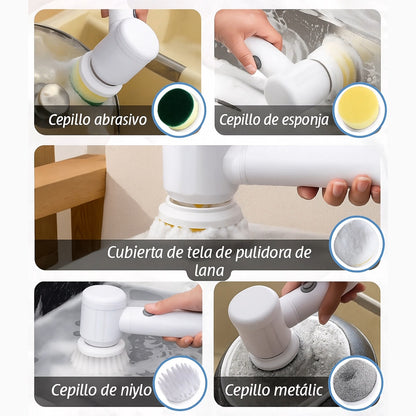 Cepillo abrasivo

Cepillo de esponja

Cubierta de tela de pulidora de lana

Cepillo de niylo

Cepillo metálic